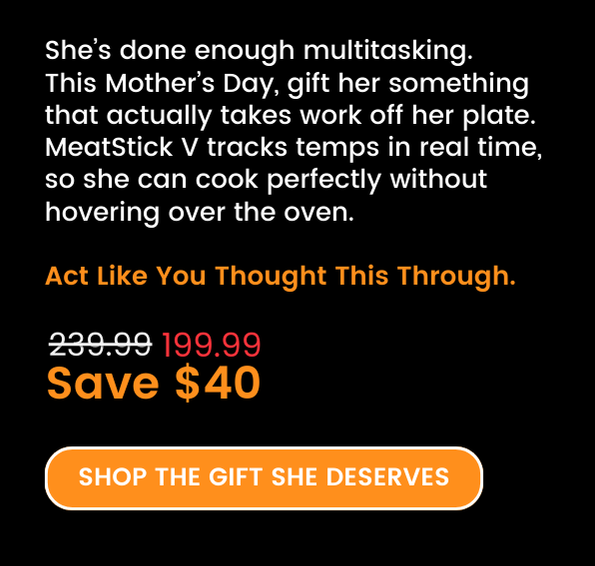 She's done enough multitasking. This Mother's Day, gift her something that actually takes work off her plate. MeatStick V tracks temps in real time, so she can cook perfectly without hovering over the oven.

Act Like You Thought This Through.

239.99 199.99
Save $40

SHOP THE GIFT SHE DESERVES